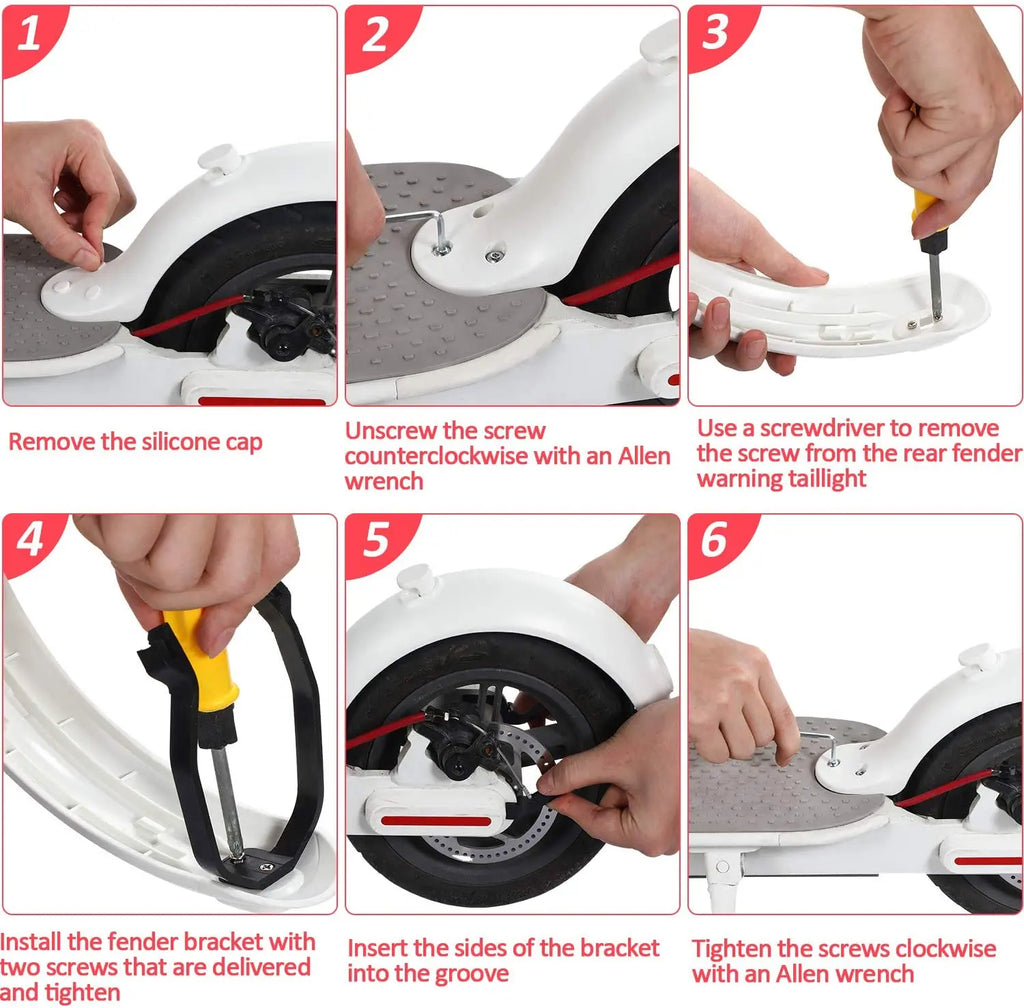 1

Remove the silicone cap

2

Unscrew the screw counterclockwise with an Allen wrench

3

Use a screwdriver to remove the screw from the rear fender warning taillight

4

Install the fender bracket with two screws that are delivered and tighten

5

Insert the sides of the bracket into the groove

6

Tighten the screws clockwise with an Allen wrench